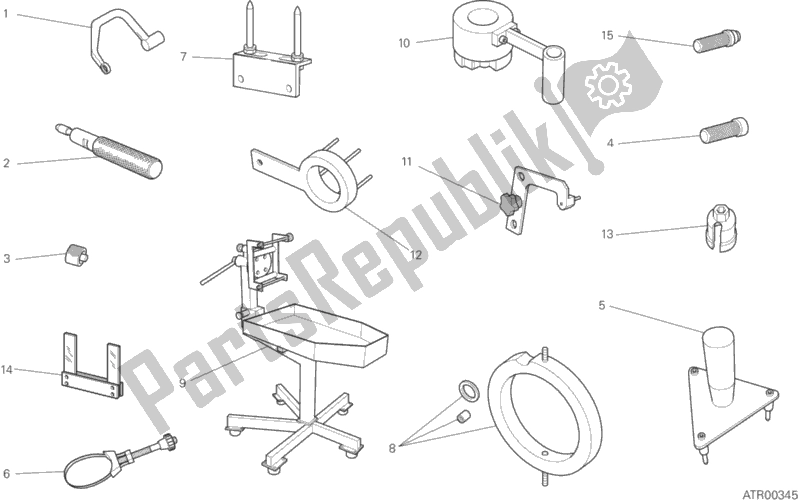 1
7
10
15
2
4
11
12
3
13
5
14
9
8
6
PartsRepublik
ATR00345